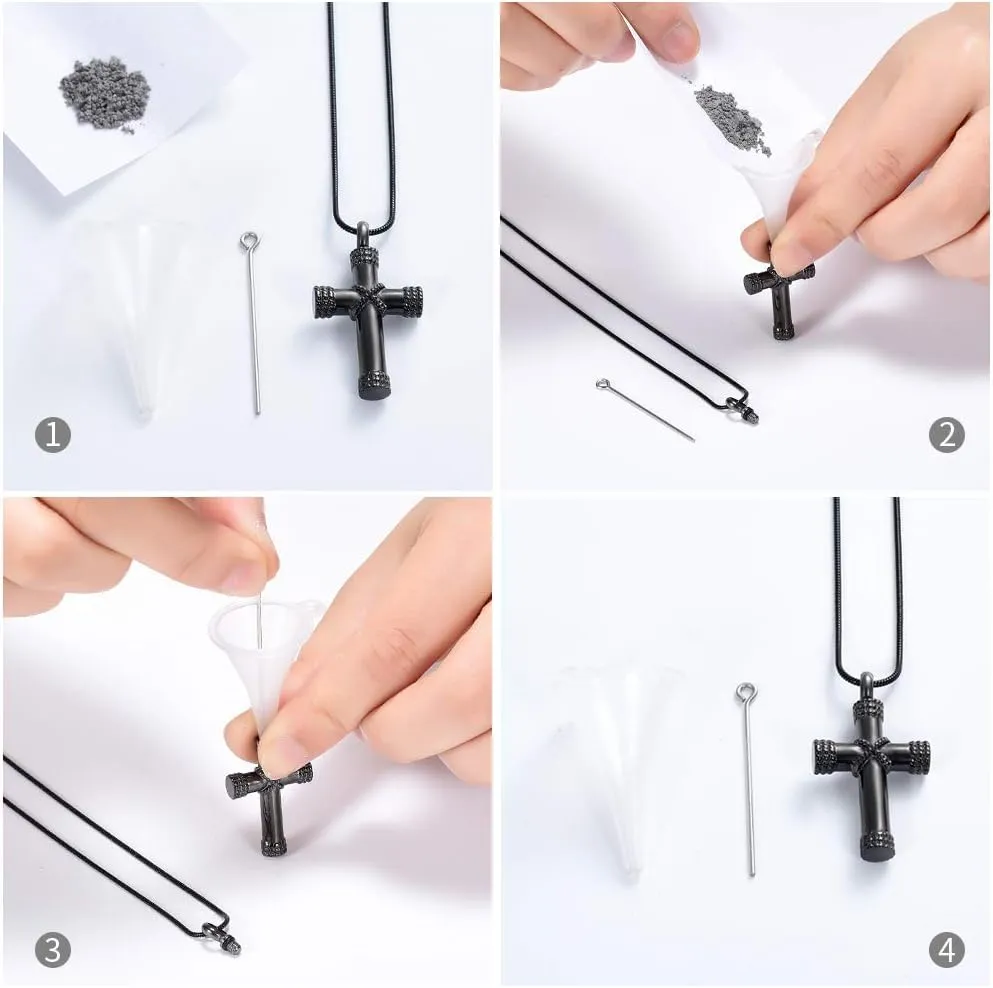 1

2

3

4